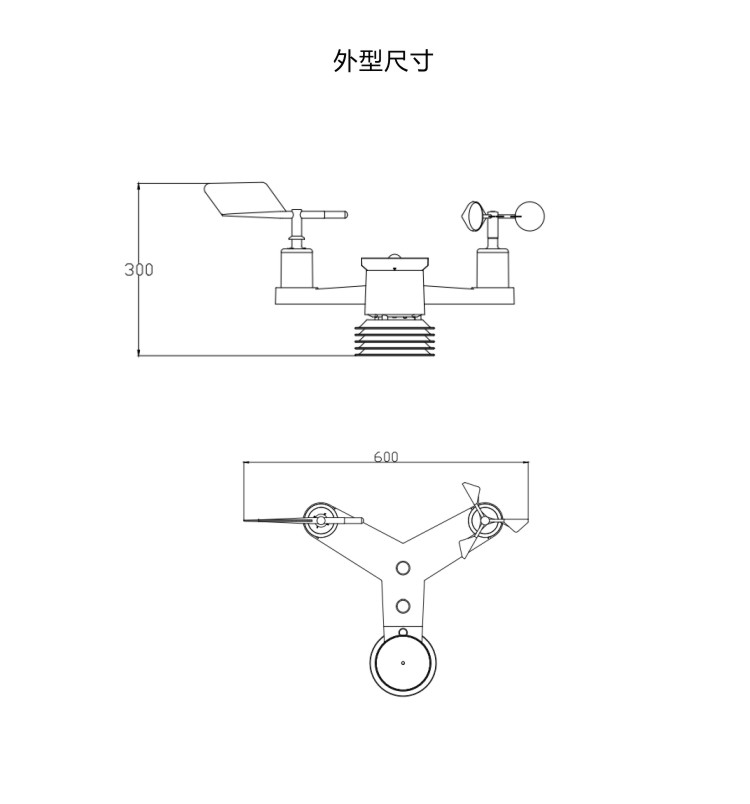 外型尺寸

300

600